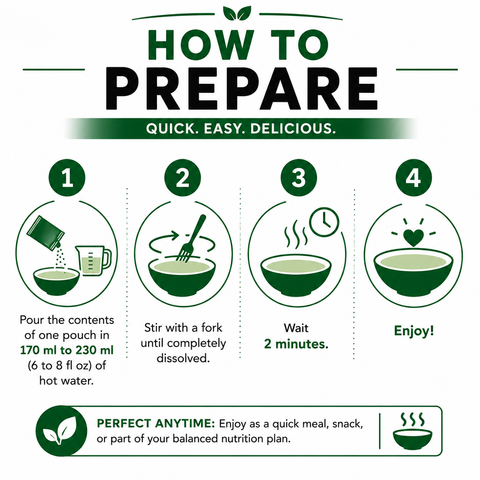 HOW TO
PREPARE

QUICK. EASY. DELICIOUS.

1

Pour the contents of one pouch in 170 ml to 230 ml (6 to 8 fl oz) of hot water.

2

Stir with a fork until completely dissolved.

3

Wait 2 minutes.

4

Enjoy!

PERFECT ANYTIME: Enjoy as a quick meal, snack, or part of your balanced nutrition plan.