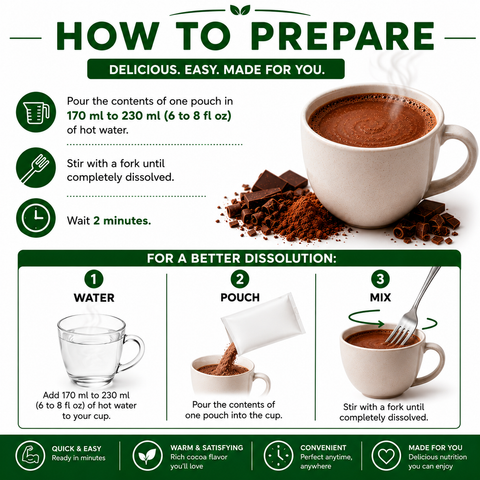 HOW TO PREPARE

DELICIOUS. EASY. MADE FOR YOU.

Pour the contents of one pouch in 170 ml to 230 ml (6 to 8 fl oz) of hot water.

Stir with a fork until completely dissolved.

Wait 2 minutes.

FOR A BETTER DISSOLUTION:

1
WATER
Add 170 ml to 230 ml (6 to 8 fl oz) of hot water to your cup.

2
POUCH
Pour the contents of one pouch into the cup.

3
MIX
Stir with a fork until completely dissolved.

QUICK & EASY
Ready in minutes

WARM & SATISFYING
Rich cocoa flavor you'll love

CONVENIENT
Perfect anytime, anywhere

MADE FOR YOU
Delicious nutrition you can enjoy